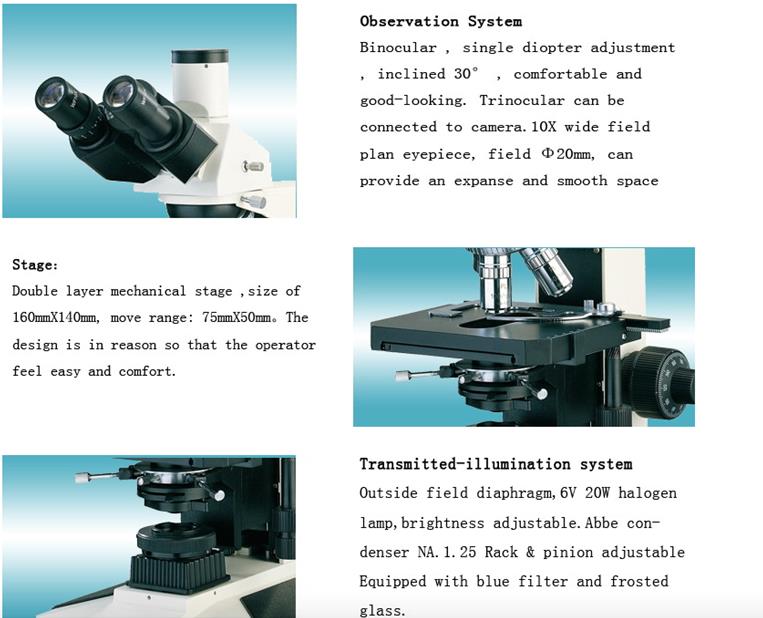 **Observation System**

Binocular , single diopter adjustment , inclined 30° , comfortable and good-looking. Trinocular can be connected to camera.10X wide field plan eyepiece, field Φ20mm, can provide an expanse and smooth space

**Stage:**

Double layer mechanical stage ,size of 160mmX140mm, move range: 75mmX50mm。The design is in reason so that the operator feel easy and comfort.

**Transmitted-illumination system**

Outside field diaphragm,6V 20W halogen lamp,brightness adjustable.Abbe condenser NA.1.25 Rack & pinion adjustable Equipped with blue filter and frosted glass.