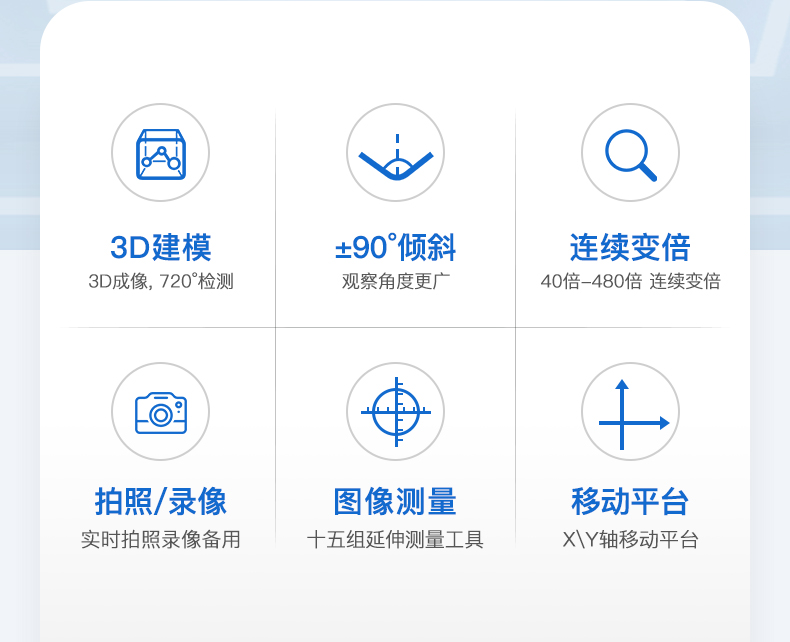 3D建模
3D成像, 720°检测

±90°倾斜
观察角度更广

连续变倍
40倍-480倍 连续变倍

拍照/录像
实时拍照录像备用

图像测量
十五组延伸测量工具

移动平台
X\Y轴移动平台